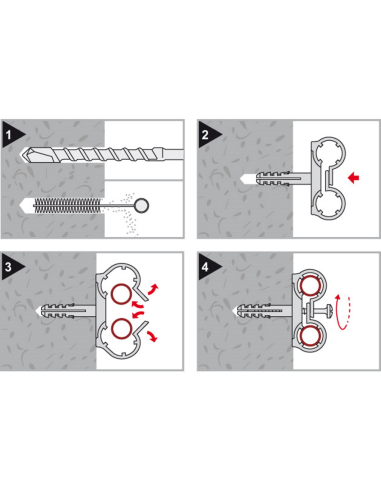 1

2

3

4